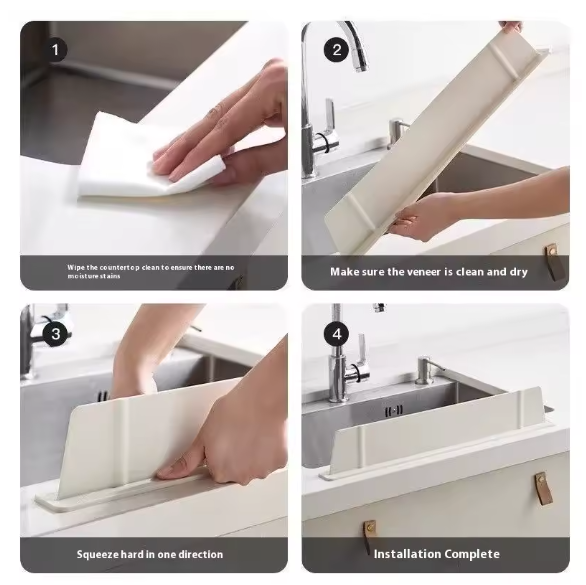 1

Wipe the countertop clean to ensure there are no moisture stains

2

Make sure the veneer is clean and dry

3

Squeeze hard in one direction

4

Installation Complete