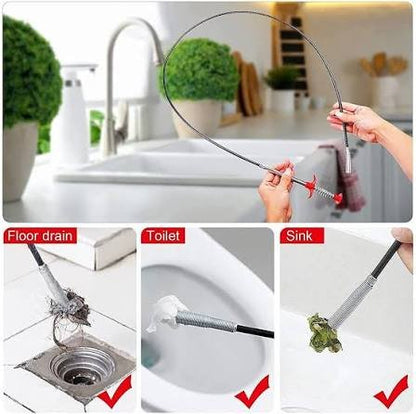 Floor drain

Toilet

Sink