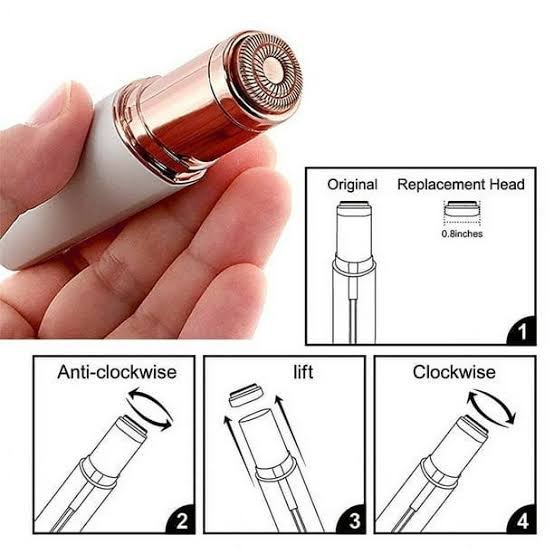 Original Replacement Head

0.8inches

1

Anti-clockwise

2

lift

3

Clockwise

4